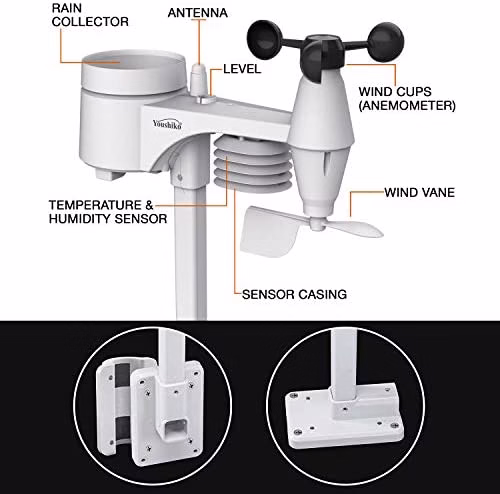 RAIN COLLECTOR

ANTENNA

LEVEL

WIND CUPS (ANEMOMETER)

Youshiko

TEMPERATURE & HUMIDITY SENSOR

WIND VANE

SENSOR CASING